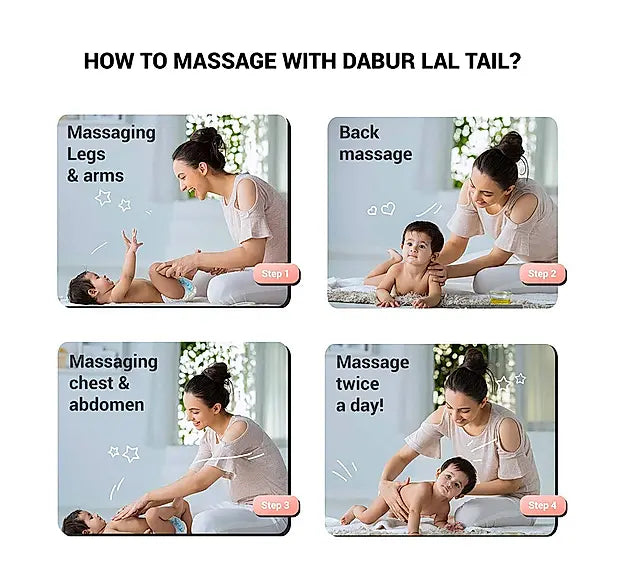 HOW TO MASSAGE WITH DABUR LAL TAIL?

Massaging Legs & arms

Step 1

Back massage

Step 2

Massaging chest & abdomen

Step 3

Massage twice a day!

Step 4